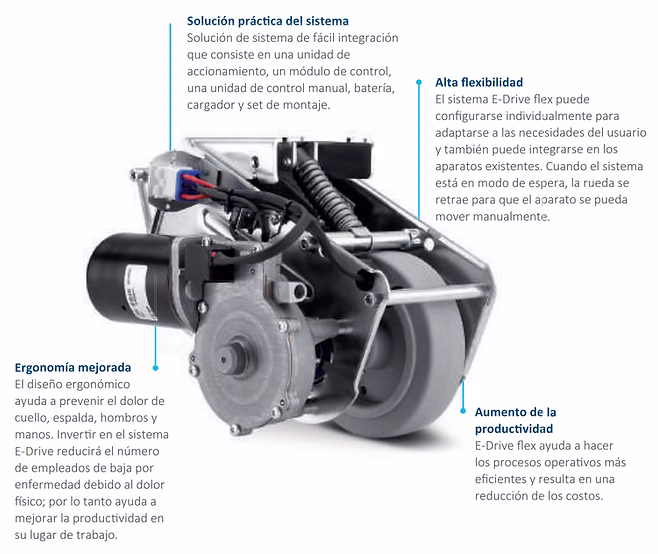 Solución práctica del sistema
Solución de sistema de fácil integración que consiste en una unidad de accionamiento, un módulo de control, una unidad de control manual, batería, cargador y set de montaje.

Alta flexibilidad
El sistema E-Drive flex puede configurarse individualmente para adaptarse a las necesidades del usuario y también puede integrarse en los aparatos existentes. Cuando el sistema está en modo de espera, la rueda se retrae para que el aparato se pueda mover manualmente.

Ergonomía mejorada
El diseño ergonómico ayuda a prevenir el dolor de cuello, espalda, hombros y manos. Invertir en el sistema E-Drive reducirá el número de empleados de baja por enfermedad debido al dolor físico; por lo tanto ayuda a mejorar la productividad en su lugar de trabajo.

Aumento de la productividad
E-Drive flex ayuda a hacer los procesos operativos más eficientes y resulta en una reducción de los costos.